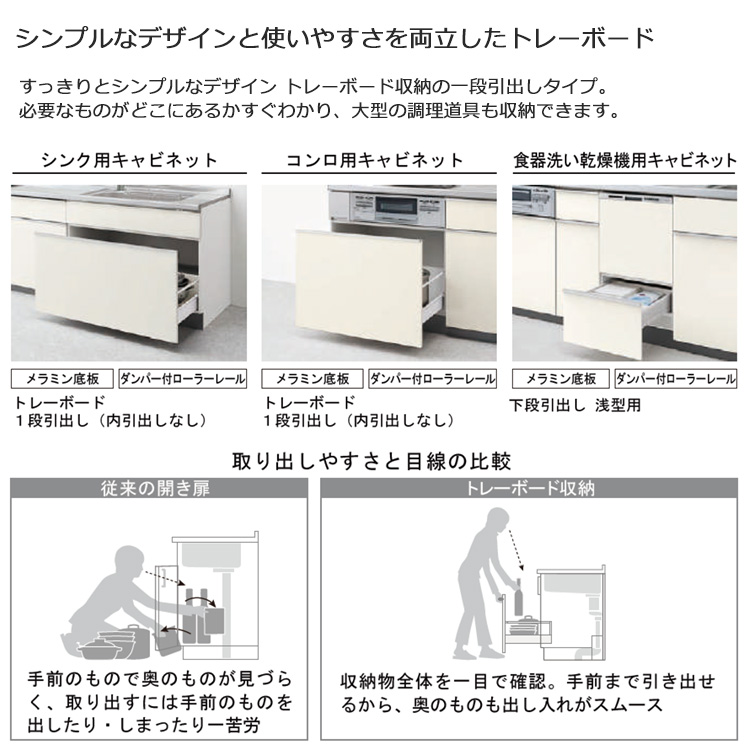 シンプルなデザインと使いやすさを両立したトレーボード

すっきりとシンプルなデザイン トレーボード収納の一段引出しタイプ。
必要なものがどこにあるかすぐわかり、大型の調理道具も収納できます。

シンク用キャビネット

メラミン底板
ダンパー付ローラーレール

トレーボード
1段引出し（内引出しなし）

コンロ用キャビネット

メラミン底板
ダンパー付ローラーレール

トレーボード
1段引出し（内引出しなし）

食器洗い乾燥機用キャビネット

メラミン底板
ダンパー付ローラーレール

下段引出し 浅型用

取り出しやすさと目線の比較

従来の開き扉

手前のもので奥のものが見づらく、取り出すには手前のものを出したり・しまったり一苦労

トレーボード収納

収納物全体を一目で確認。手前まで引き出せるから、奥のものも出し入れがスムース