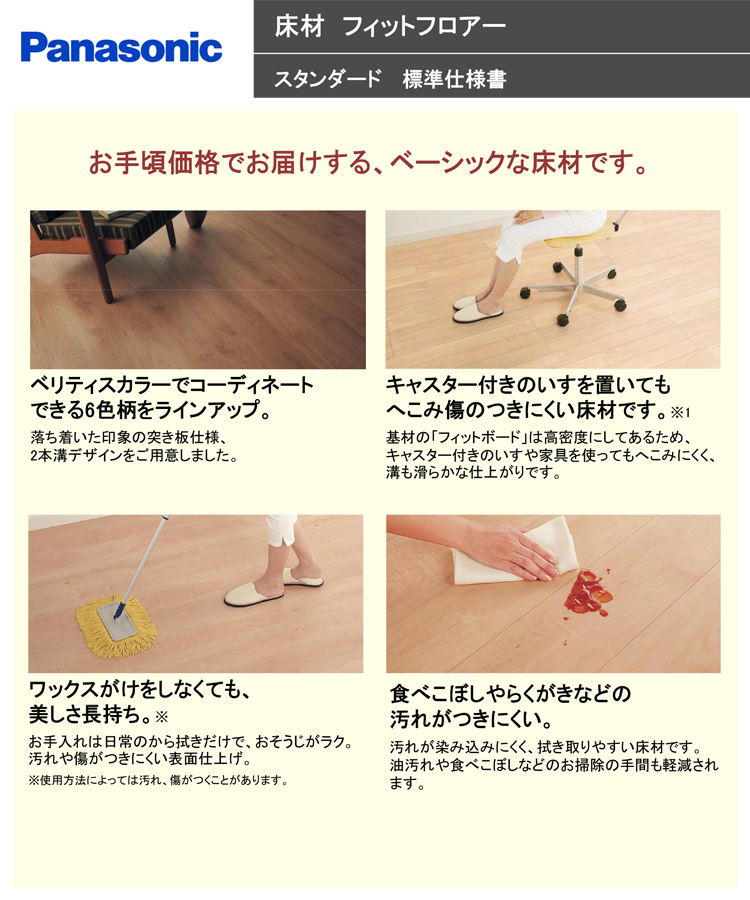 Panasonic

床材　フィットフロアー

スタンダード　標準仕様書

お手頃価格でお届けする、ベーシックな床材です。

ベリティスカラーでコーディネートできる6色柄をラインアップ。

落ち着いた印象の突き板仕様、2本溝デザインをご用意しました。

キャスター付きのいすを置いてもへこみ傷のつきにくい床材です。※1

基材の「フィットボード」は高密度にしてあるため、キャスター付きのいすや家具を使ってもへこみにくく、溝も滑らかな仕上がりです。

ワックスがけをしなくても、美しさ長持ち。※

お手入れは日常のから拭きだけで、おそうじがラク。汚れや傷がつきにくい表面仕上げ。

※使用方法によっては汚れ、傷がつくことがあります。

食べこぼしやらくがきなどの汚れがつきにくい。

汚れが染み込みにくく、拭き取りやすい床材です。油汚れや食べこぼしなどのお掃除の手間も軽減されます。